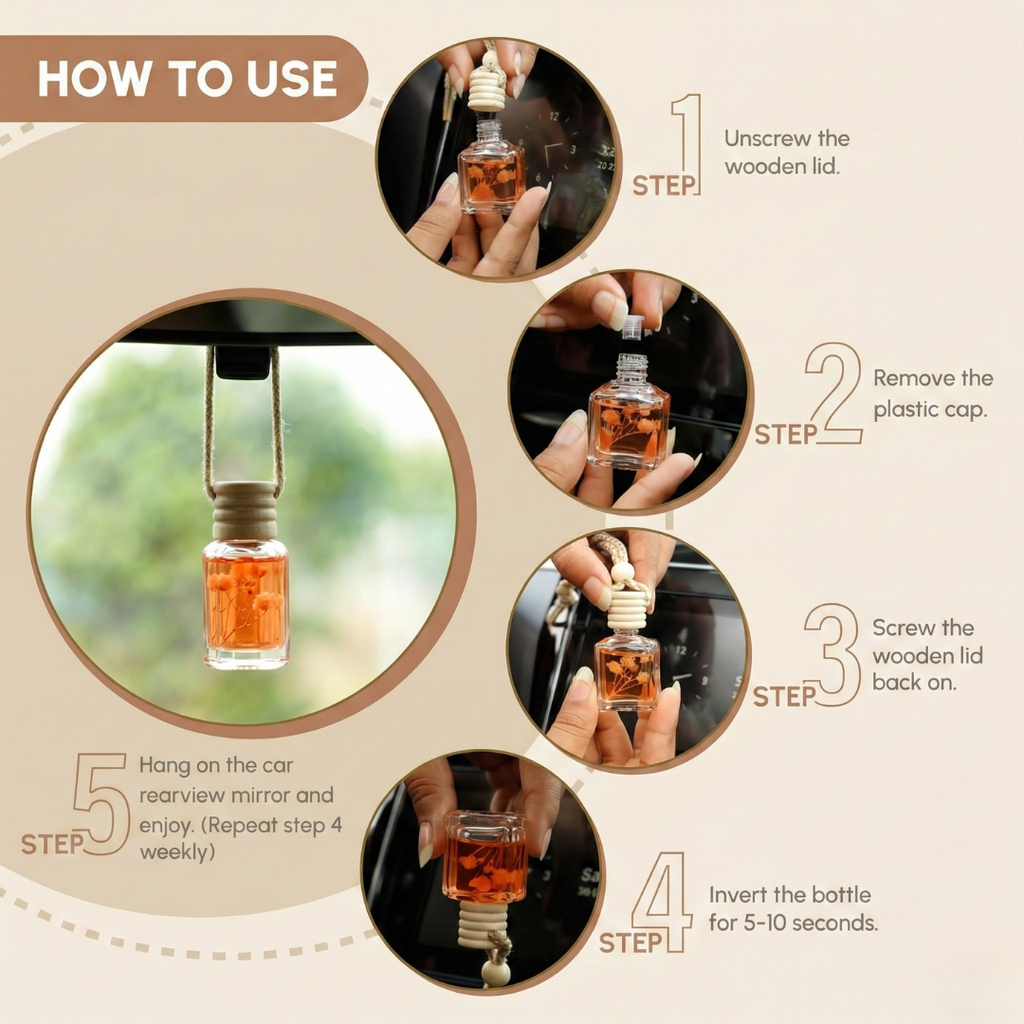 HOW TO USE

STEP 1
Unscrew the wooden lid.

STEP 2
Remove the plastic cap.

STEP 3
Screw the wooden lid back on.

STEP 4
Invert the bottle for 5-10 seconds.

STEP 5
Hang on the car rearview mirror and enjoy. (Repeat step 4 weekly)